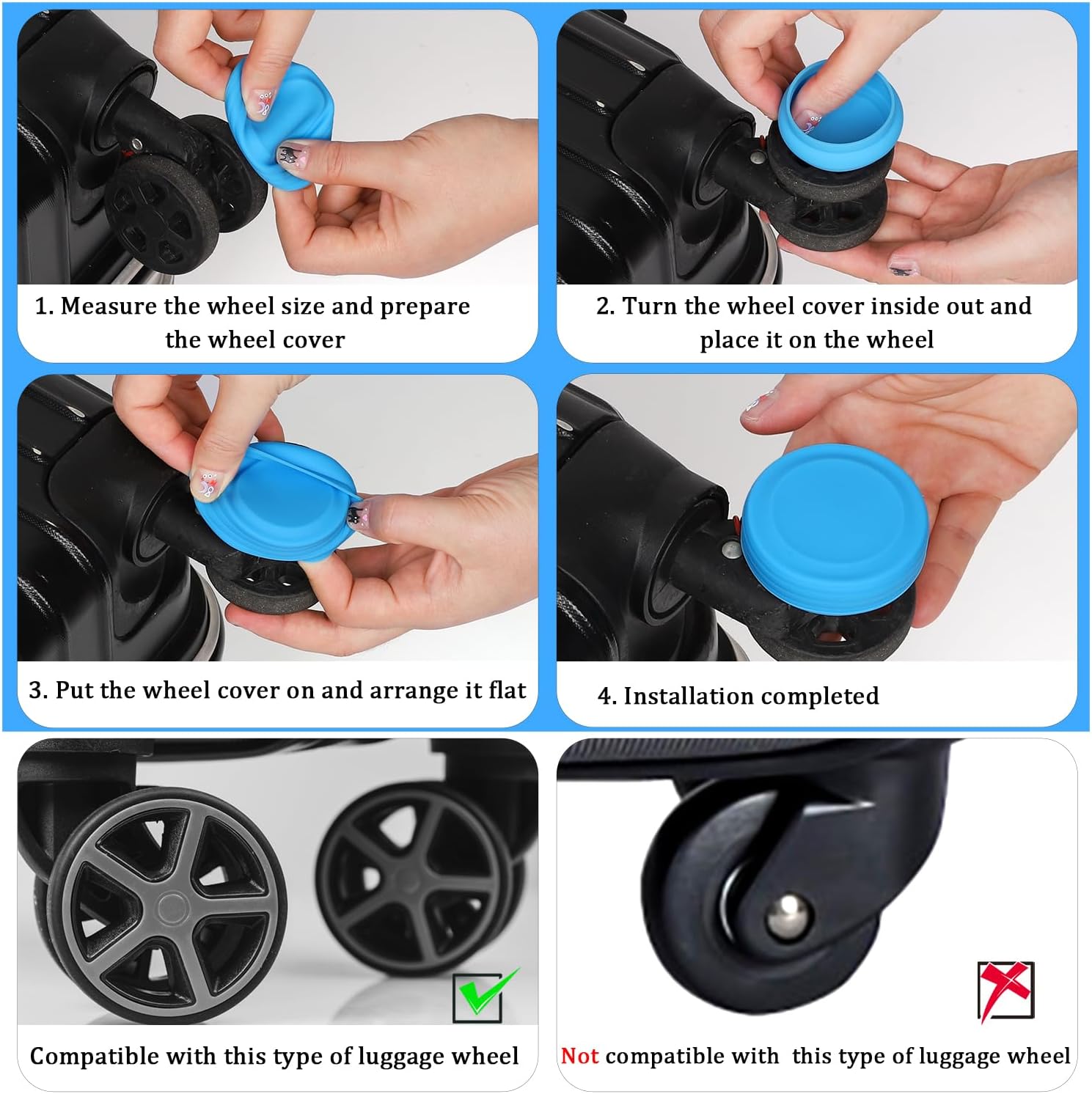 1. Measure the wheel size and prepare the wheel cover

2. Turn the wheel cover inside out and place it on the wheel

3. Put the wheel cover on and arrange it flat

4. Installation completed

Compatible with this type of luggage wheel

Not compatible with this type of luggage wheel