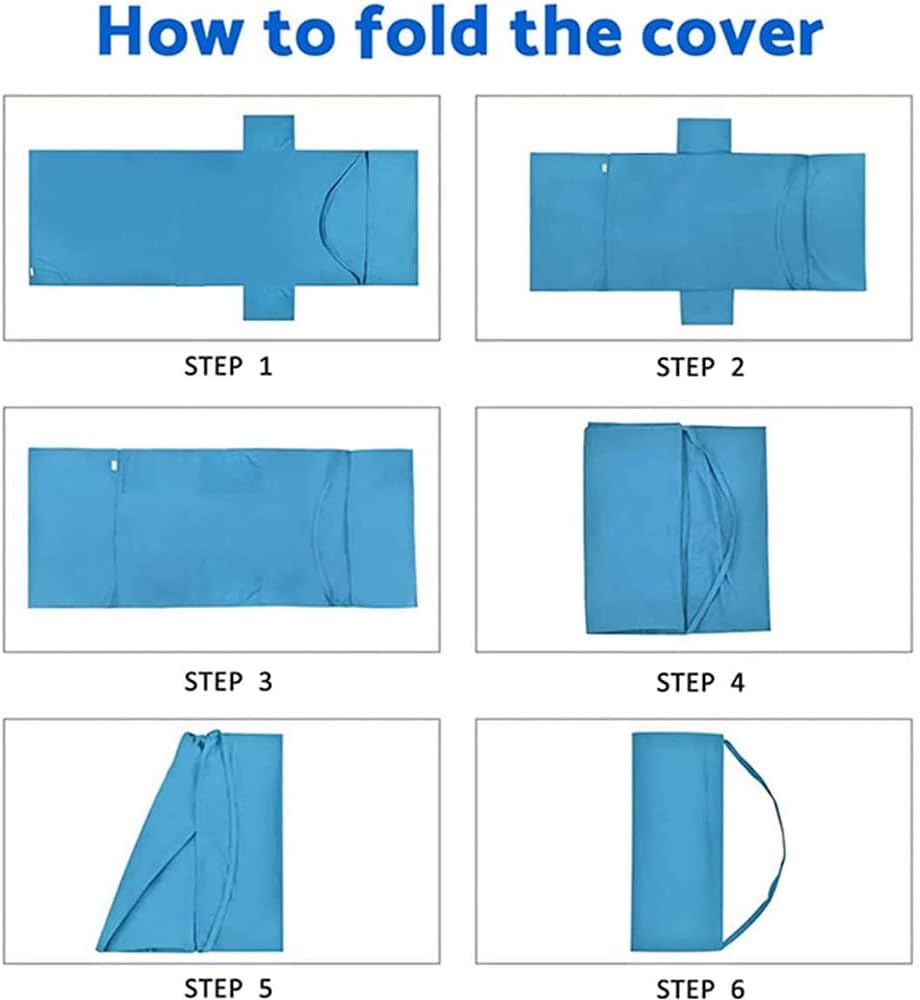 How to fold the cover

STEP 1

STEP 2

STEP 3

STEP 4

STEP 5

STEP 6